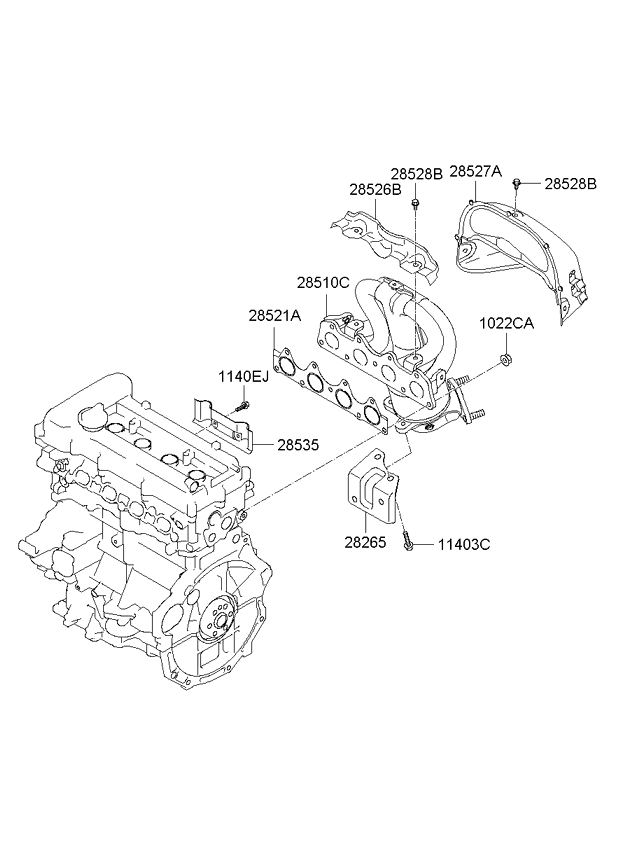 28528B
28527A
28528B
28526B
28510C
28521A
1022CA
1140EJ
28535
28265
11403C